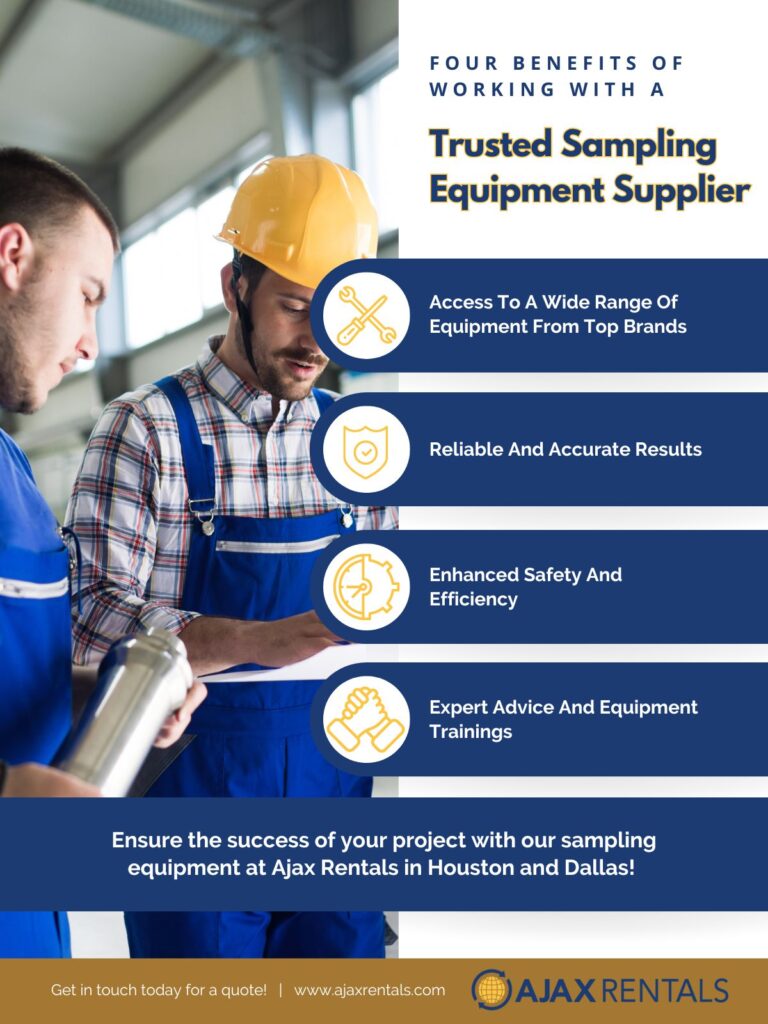 FOUR BENEFITS OF WORKING WITH A

Trusted Sampling Equipment Supplier

Access To A Wide Range Of Equipment From Top Brands

Reliable And Accurate Results

Enhanced Safety And Efficiency

Expert Advice And Equipment Trainings

Ensure the success of your project with our sampling equipment at Ajax Rentals in Houston and Dallas!

Get in touch today for a quote! | www.ajaxrentals.com

AJAX RENTALS